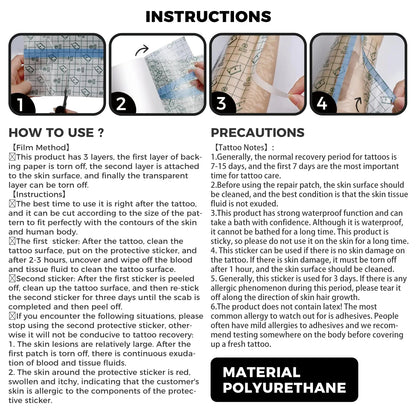 INSTRUCTIONS

1

2

3

4

HOW TO USE ?

【Film Method】
☒This product has 3 layers, the first layer of backing paper is torn off, the second layer is attached to the skin surface, and finally the transparent layer can be torn off.
【Instructions】
☒The best time to use it is right after the tattoo, and it can be cut according to the size of the pattern to fit perfectly with the contours of the skin and human body.
☒The first sticker: After the tattoo, clean the tattoo surface, put on the protective sticker, and after 2-3 hours, uncover and wipe off the blood and tissue fluid to clean the tattoo surface.
☒Second sticker: After the first sticker is peeled off, clean up the tattoo surface, and then re-stick the second sticker for three days until the scab is completed and then peel off.
☒If you encounter the following situations, please stop using the second protective sticker, otherwise it will not be conducive to tattoo recovery:
1. The skin lesions are relatively large. After the first patch is torn off, there is continuous exudation of blood and tissue fluids.
2. The skin around the protective sticker is red, swollen and itchy, indicating that the customer's skin is allergic to the components of the protective sticker.

PRECAUTIONS

【Tattoo Notes】:
1.Generally, the normal recovery period for tattoos is 7-15 days, and the first 7 days are the most important time for tattoo care.
2.Before using the repair patch, the skin surface should be cleaned, and the best condition is that the skin tissue fluid is not exuded.
3.This product has strong waterproof function and can take a bath with confidence. Although it is waterproof, it cannot be bathed for a long time. This product is sticky, so please do not use it on the skin for a long time.
4. This sticker can be used if there is no skin damage on the tattoo. If there is skin damage, it must be torn off after 1 hour, and the skin surface should be cleaned.
5. Generally, this sticker is used for 3 days. If there is any allergic phenomenon during this period, please tear it off along the direction of skin hair growth.
6.The product does not contain latex! The most common allergy to watch out for is adhesives. People often have mild allergies to adhesives and we recommend testing somewhere on the body before covering up a fresh tattoo.

MATERIAL
POLYURETHANE